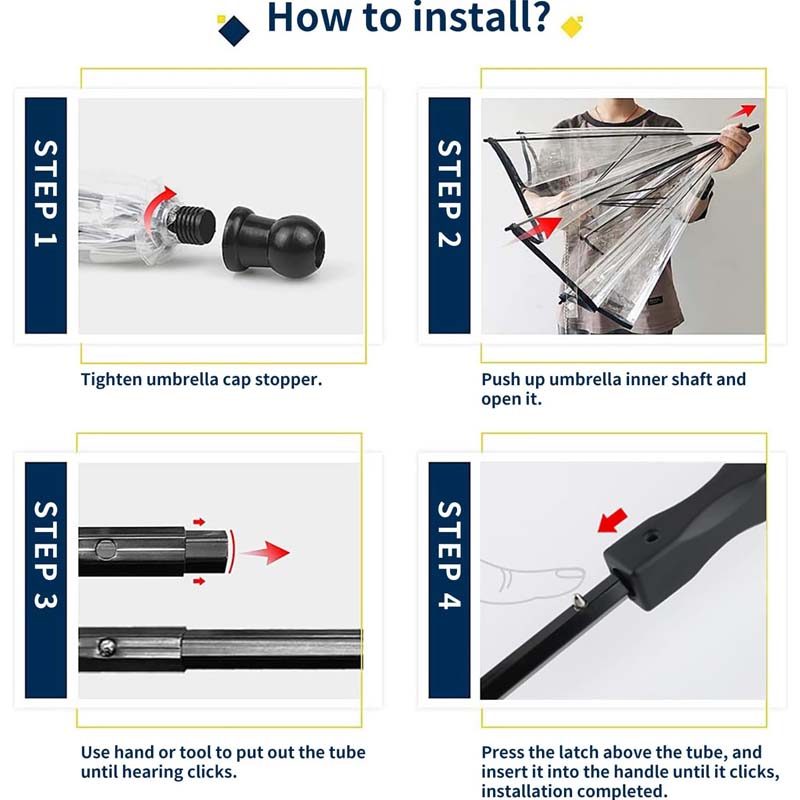 How to install?

STEP 1

Tighten umbrella cap stopper.

STEP 2

Push up umbrella inner shaft and open it.

STEP 3

Use hand or tool to put out the tube until hearing clicks.

STEP 4

Press the latch above the tube, and insert it into the handle until it clicks, installation completed.